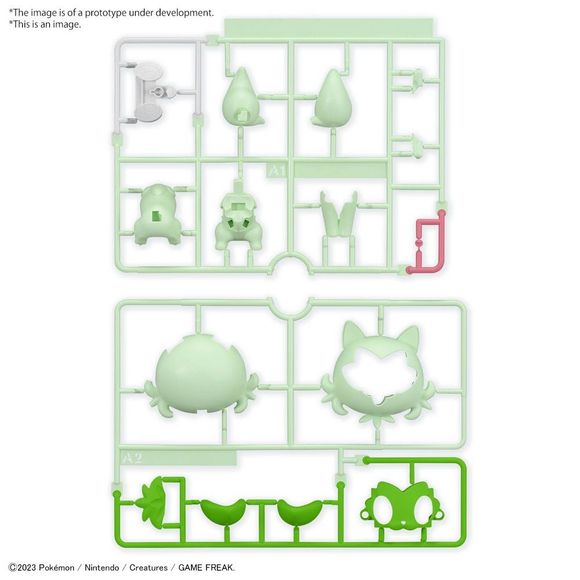 *The image is of a prototype under development.
*This is an image.

A1

A2

©2023 Pokémon / Nintendo / Creatures / GAME FREAK.